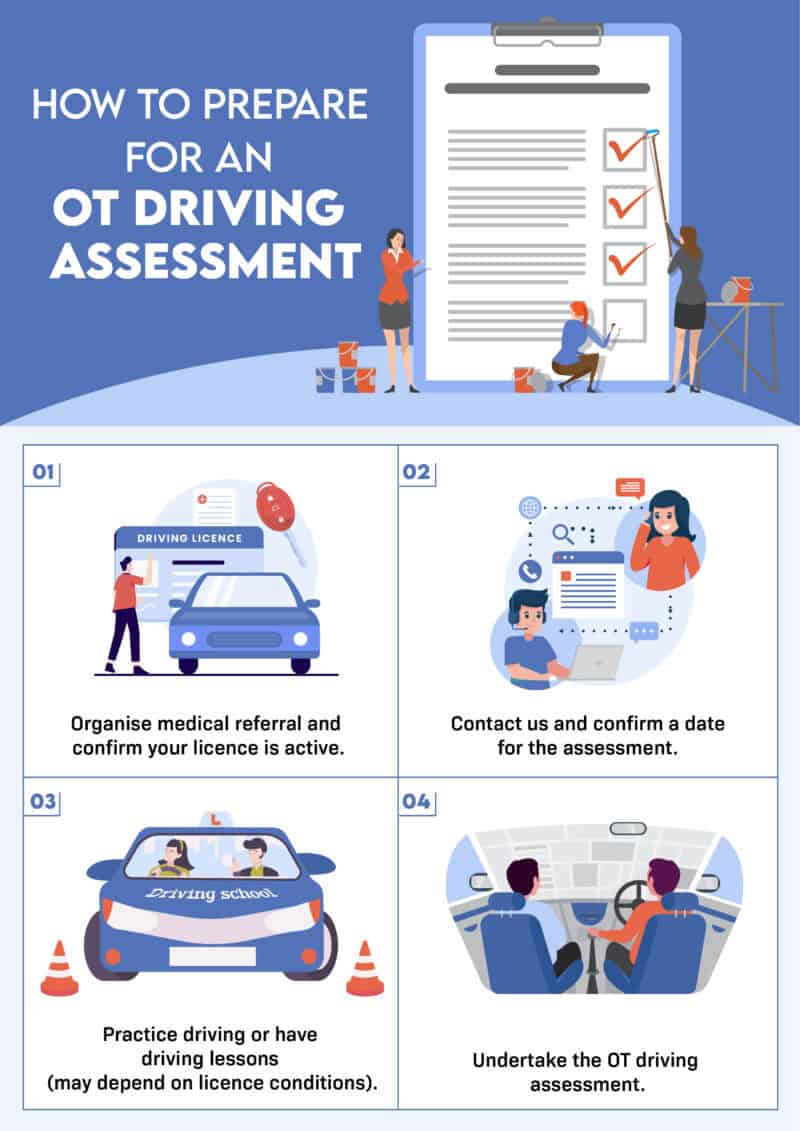 HOW TO PREPARE FOR AN OT DRIVING ASSESSMENT

01

DRIVING LICENCE

Organise medical referral and confirm your licence is active.

02

Contact us and confirm a date for the assessment.

03

L

Driving school

Practice driving or have driving lessons (may depend on licence conditions).

04

Undertake the OT driving assessment.