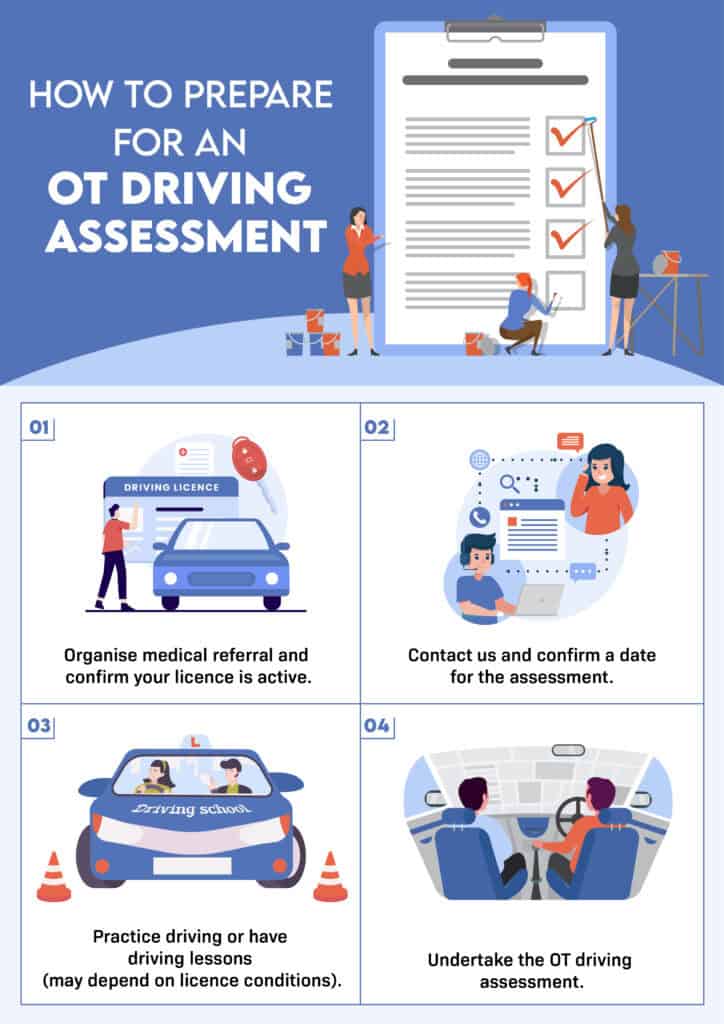 HOW TO PREPARE FOR AN OT DRIVING ASSESSMENT

01

DRIVING LICENCE

Organise medical referral and confirm your licence is active.

02

Contact us and confirm a date for the assessment.

03

L

Driving school

Practice driving or have driving lessons (may depend on licence conditions).

04

Undertake the OT driving assessment.