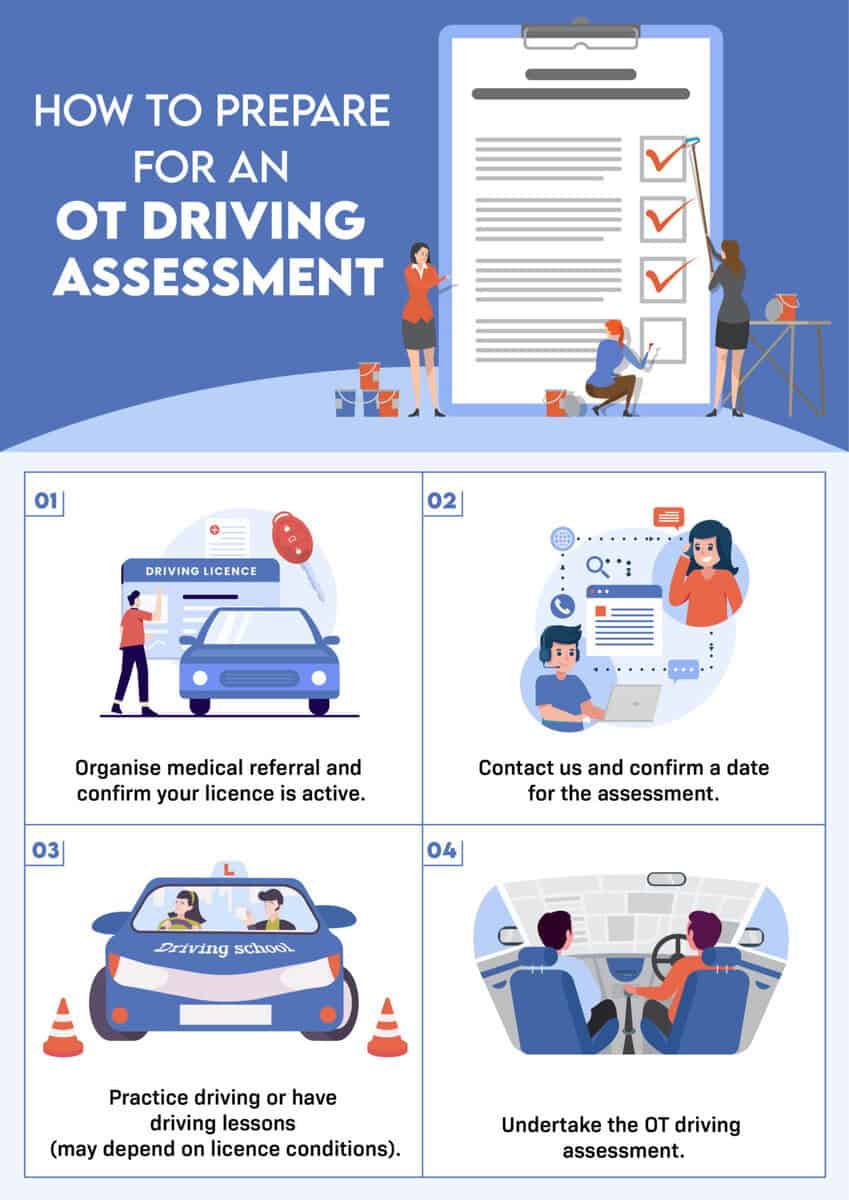 HOW TO PREPARE FOR AN OT DRIVING ASSESSMENT

01

DRIVING LICENCE

Organise medical referral and confirm your licence is active.

02

Contact us and confirm a date for the assessment.

03

L

Driving school

Practice driving or have driving lessons (may depend on licence conditions).

04

Undertake the OT driving assessment.