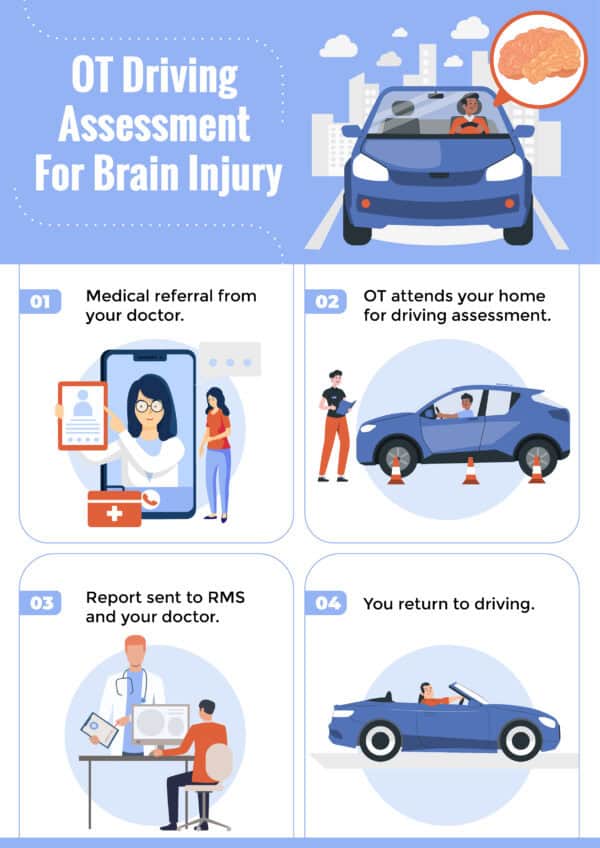 OT Driving Assessment For Brain Injury

01 Medical referral from your doctor.

02 OT attends your home for driving assessment.

03 Report sent to RMS and your doctor.

04 You return to driving.